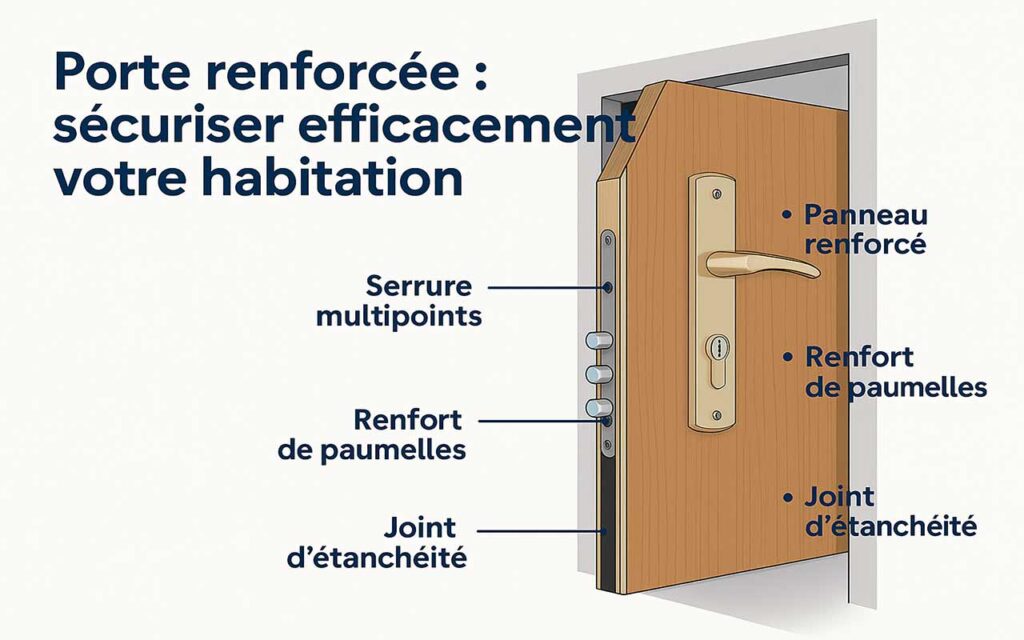 Porte renforcée : sécuriser efficacement votre habitation

Serrure multipoints

Renfort de paumelles

Joint d'étanchéité

• Panneau renforcé

• Renfort de paumelles

• Joint d'étanchéité